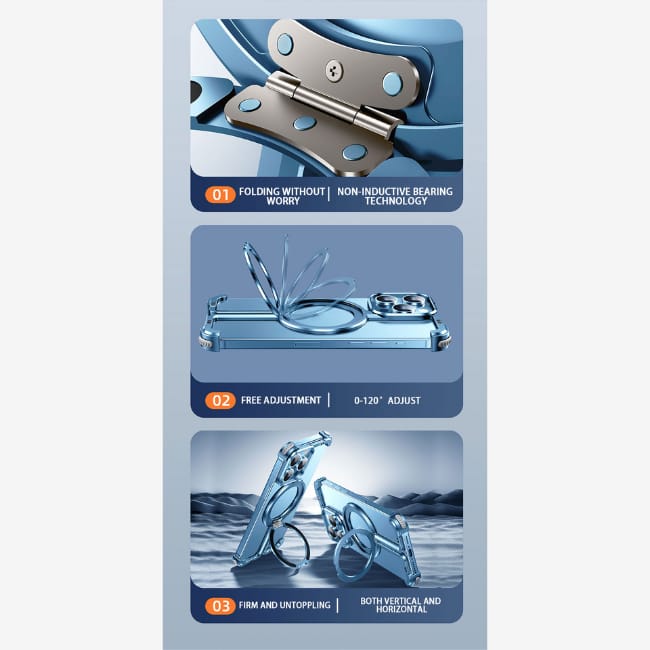 01 FOLDING WITHOUT WORRY | NON-INDUCTIVE BEARING TECHNOLOGY

02 FREE ADJUSTMENT | 0-120° ADJUST

03 FIRM AND UNTOPPLING | BOTH VERTICAL AND HORIZONTAL