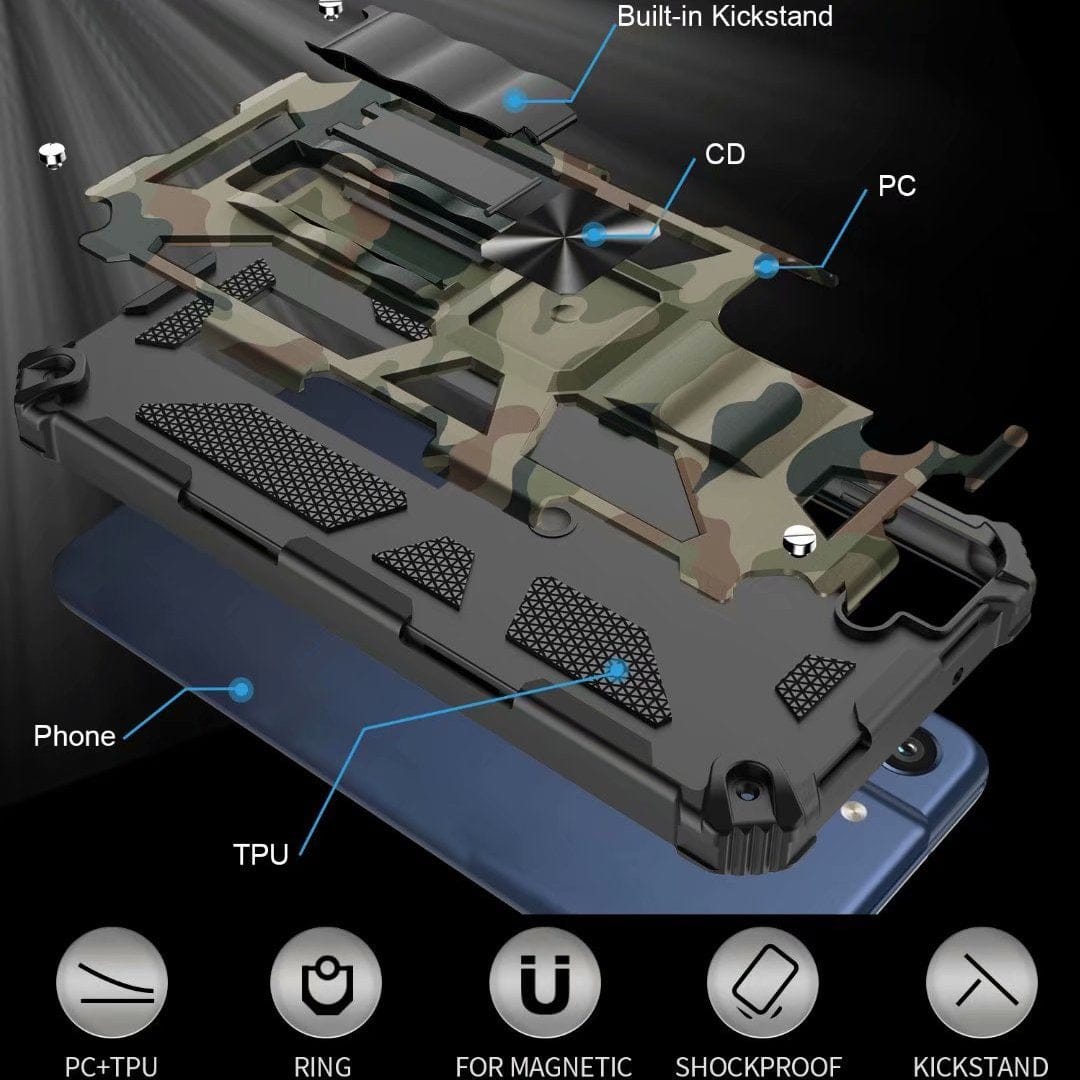 Built-in Kickstand

CD

PC

Phone

TPU

PC+TPU

RING

FOR MAGNETIC

SHOCKPROOF

KICKSTAND